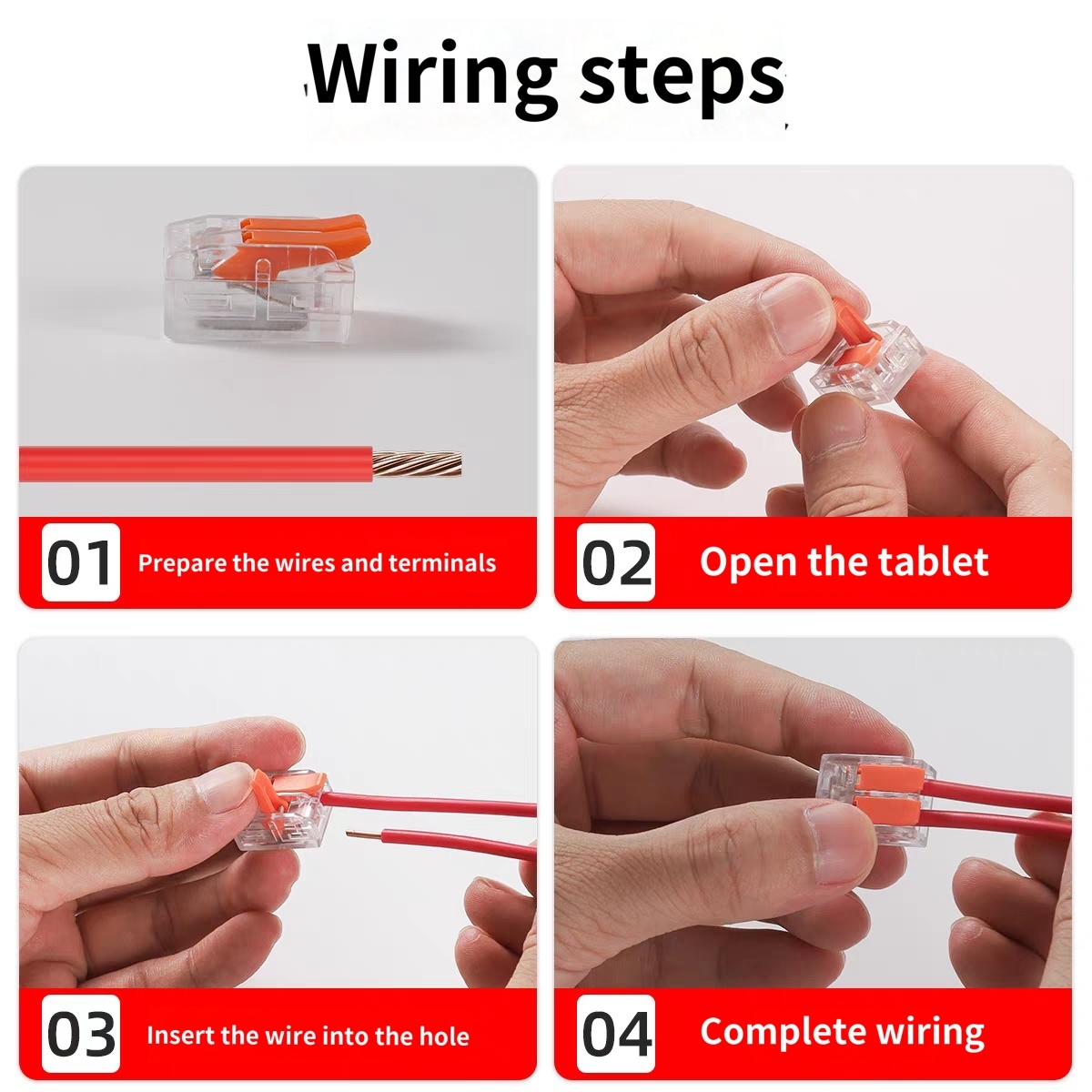 Wiring steps

01 Prepare the wires and terminals

02 Open the tablet

03 Insert the wire into the hole

04 Complete wiring